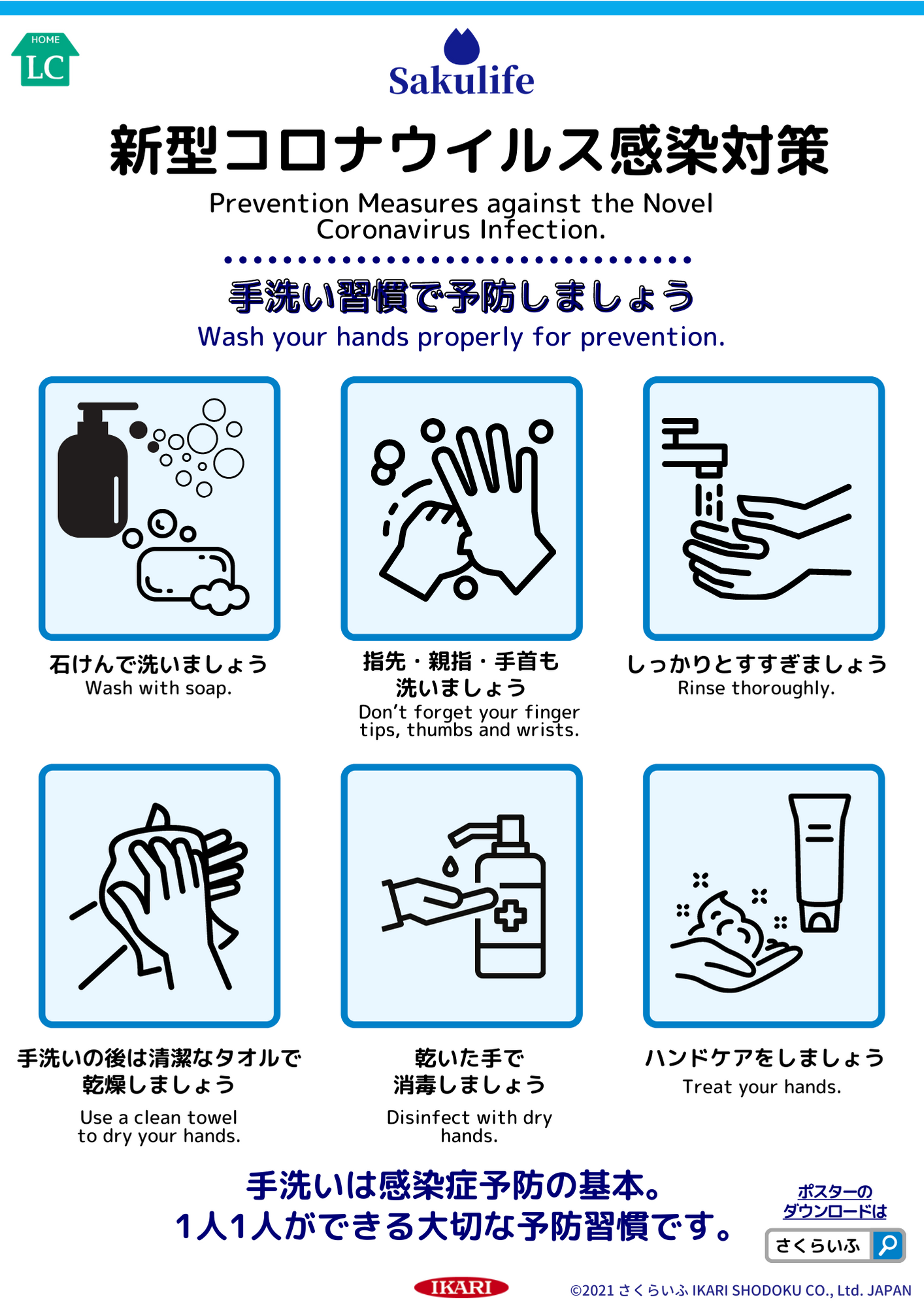 HOME
LC

Sakulife

新型コロナウイルス感染対策

Prevention Measures against the Novel Coronavirus Infection.

手洗い習慣で予防しましょう
Wash your hands properly for prevention.

石けんで洗いましょう
Wash with soap.

指先・親指・手首も洗いましょう
Don't forget your finger tips, thumbs and wrists.

しっかりとすすぎましょう
Rinse thoroughly.

手洗いの後は清潔なタオルで乾燥しましょう
Use a clean towel to dry your hands.

乾いた手で消毒しましょう
Disinfect with dry hands.

ハンドケアをしましょう
Treat your hands.

手洗いは感染症予防の基本。
1人1人ができる大切な予防習慣です。

ポスターのダウンロードは
さくらいふ

IKARI

©2021 さくらいふ IKARI SHODOKU CO., Ltd. JAPAN